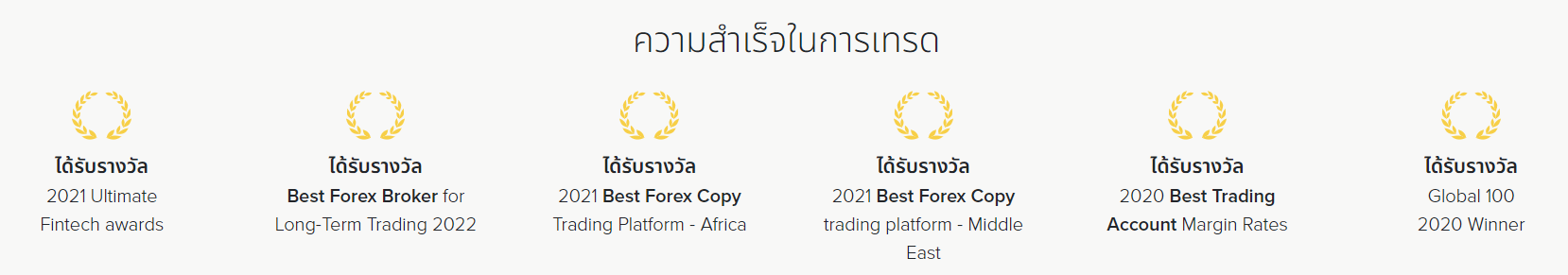 ความสำเร็จในการเทรด

ได้รับรางวัล
2021 Ultimate Fintech awards

ได้รับรางวัล
Best Forex Broker for Long-Term Trading 2022

ได้รับรางวัล
2021 Best Forex Copy Trading Platform - Africa

ได้รับรางวัล
2021 Best Forex Copy trading platform - Middle East

ได้รับรางวัล
2020 Best Trading Account Margin Rates

ได้รับรางวัล
Global 100 2020 Winner