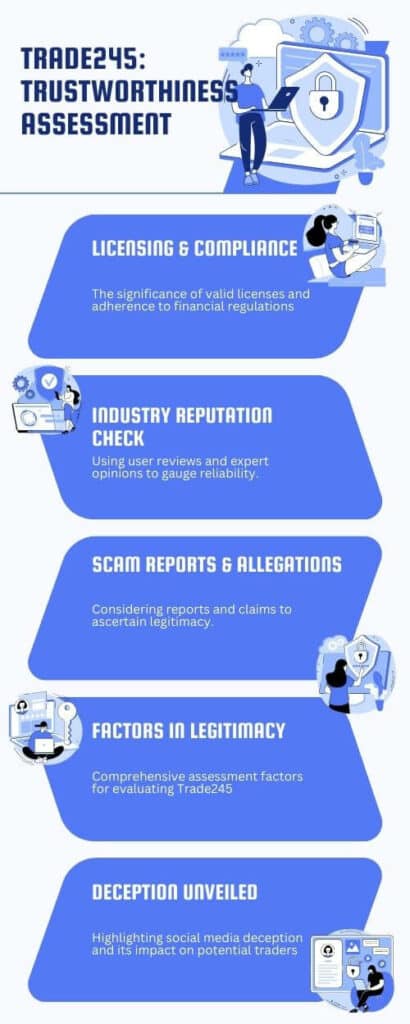 TRADE245: TRUSTWORTHINESS ASSESSMENT

LICENSING & COMPLIANCE

The significance of valid licenses and adherence to financial regulations

INDUSTRY REPUTATION CHECK

Using user reviews and expert opinions to gauge reliability.

SCAM REPORTS & ALLEGATIONS

Considering reports and claims to ascertain legitimacy.

FACTORS IN LEGITIMACY

Comprehensive assessment factors for evaluating Trade245

DECEPTION UNVEILED

Highlighting social media deception and its impact on potential traders